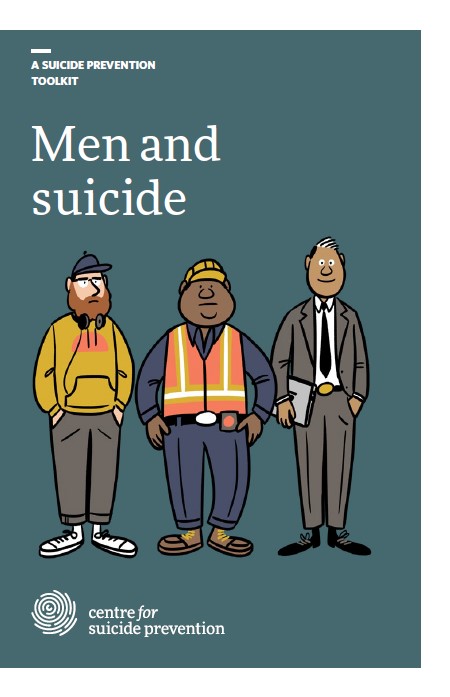 A SUICIDE PREVENTION TOOLKIT

Men and suicide

centre for suicide prevention